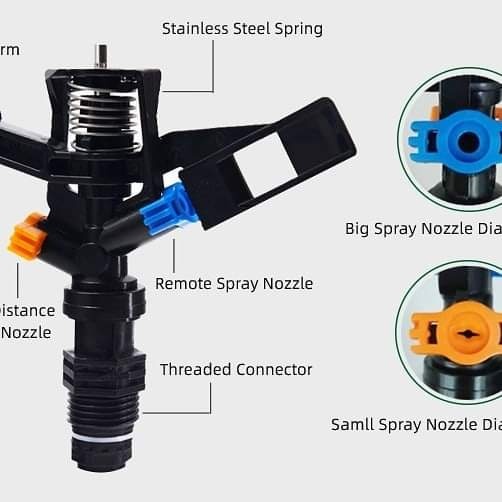 rm

Stainless Steel Spring

Big Spray Nozzle Dia

Remote Spray Nozzle

istance
Nozzle

Threaded Connector

Samll Spray Nozzle Dia