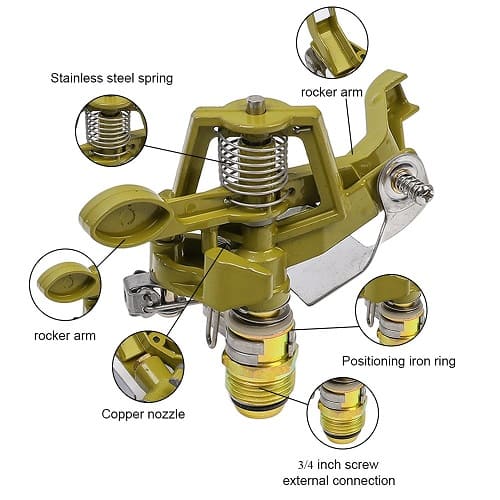 Stainless steel spring

rocker arm

rocker arm

Positioning iron ring

Copper nozzle

3/4 inch screw external connection