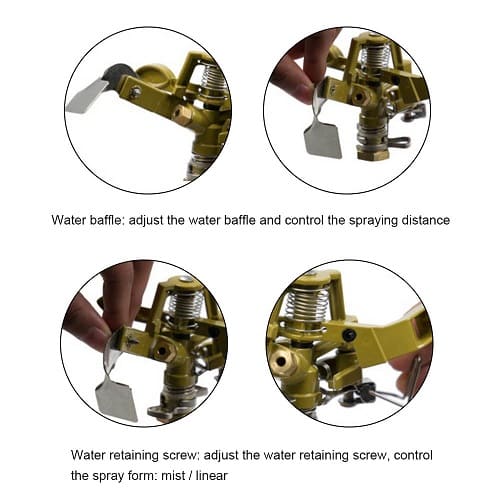 Water baffle: adjust the water baffle and control the spraying distance

Water retaining screw: adjust the water retaining screw, control the spray form: mist / linear